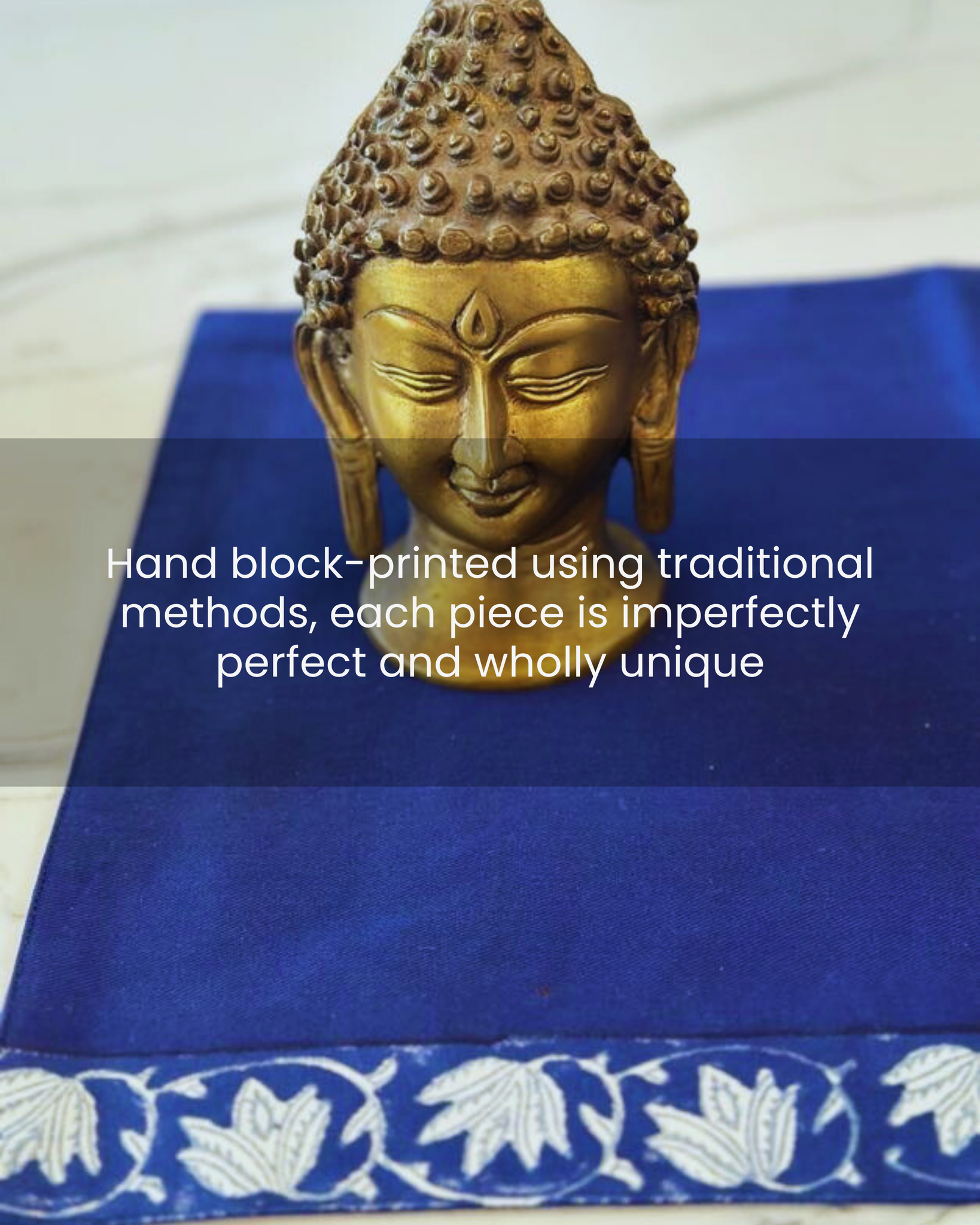 Hand block-printed using traditional methods, each piece is imperfectly perfect and wholly unique