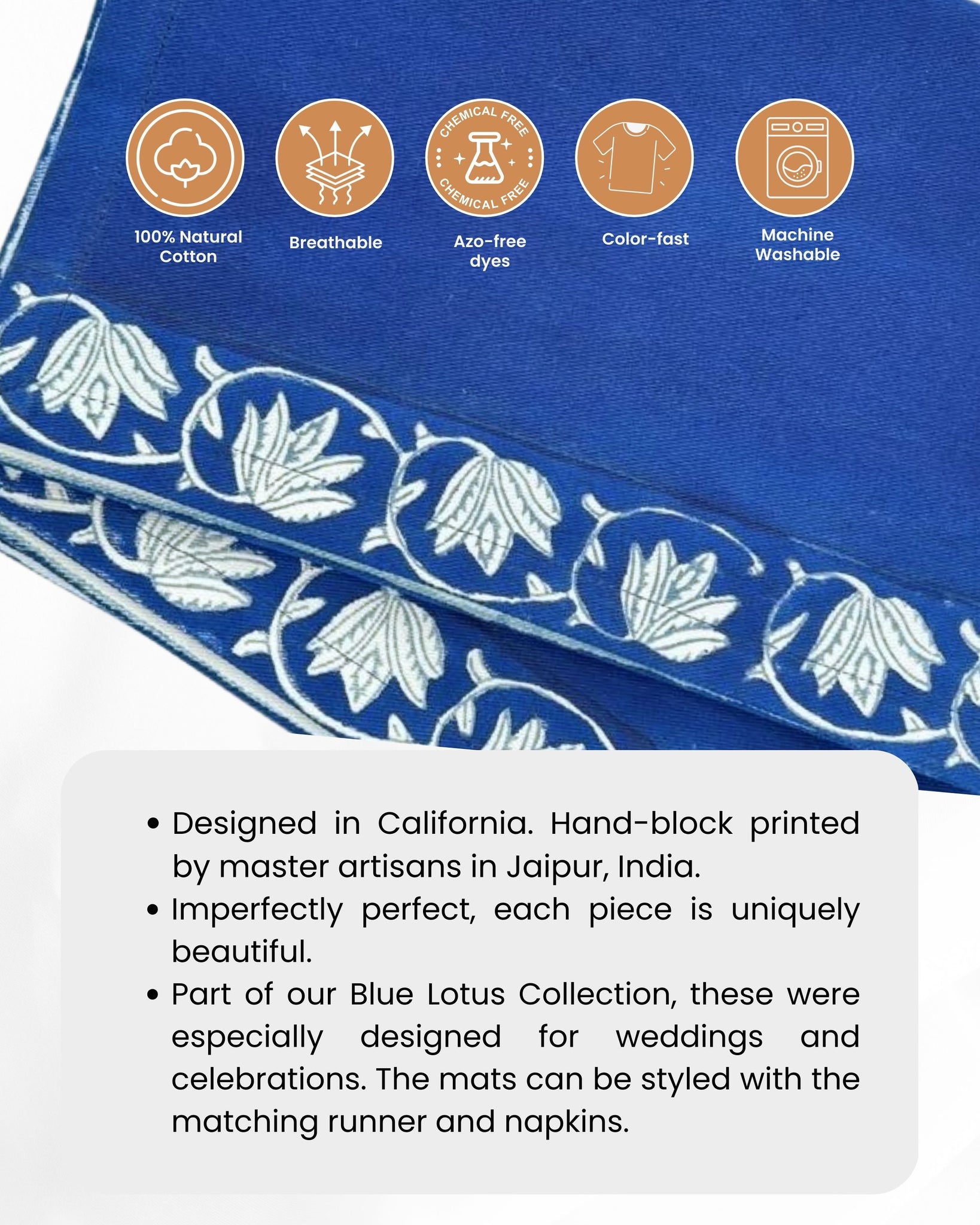 100% Natural Cotton

Breathable

CHEMICAL FREE CHEMICAL FREE

Azo-free dyes

Color-fast

Machine Washable

• Designed in California. Hand-block printed by master artisans in Jaipur, India.
• Imperfectly perfect, each piece is uniquely beautiful.
• Part of our Blue Lotus Collection, these were especially designed for weddings and celebrations. The mats can be styled with the matching runner and napkins.