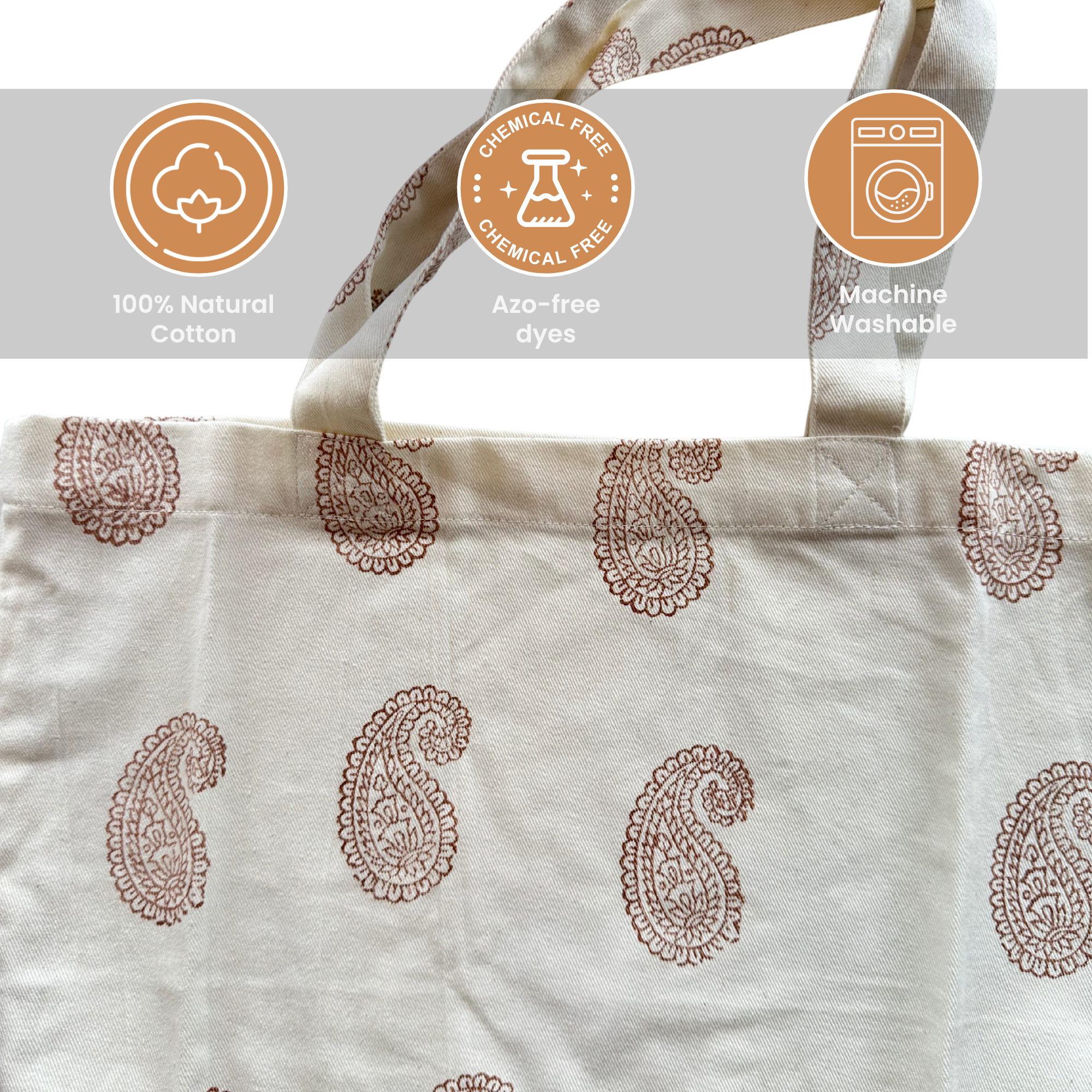 100% Natural Cotton

CHEMICAL FREE
CHEMICAL FREE

Azo-free dyes

Machine Washable